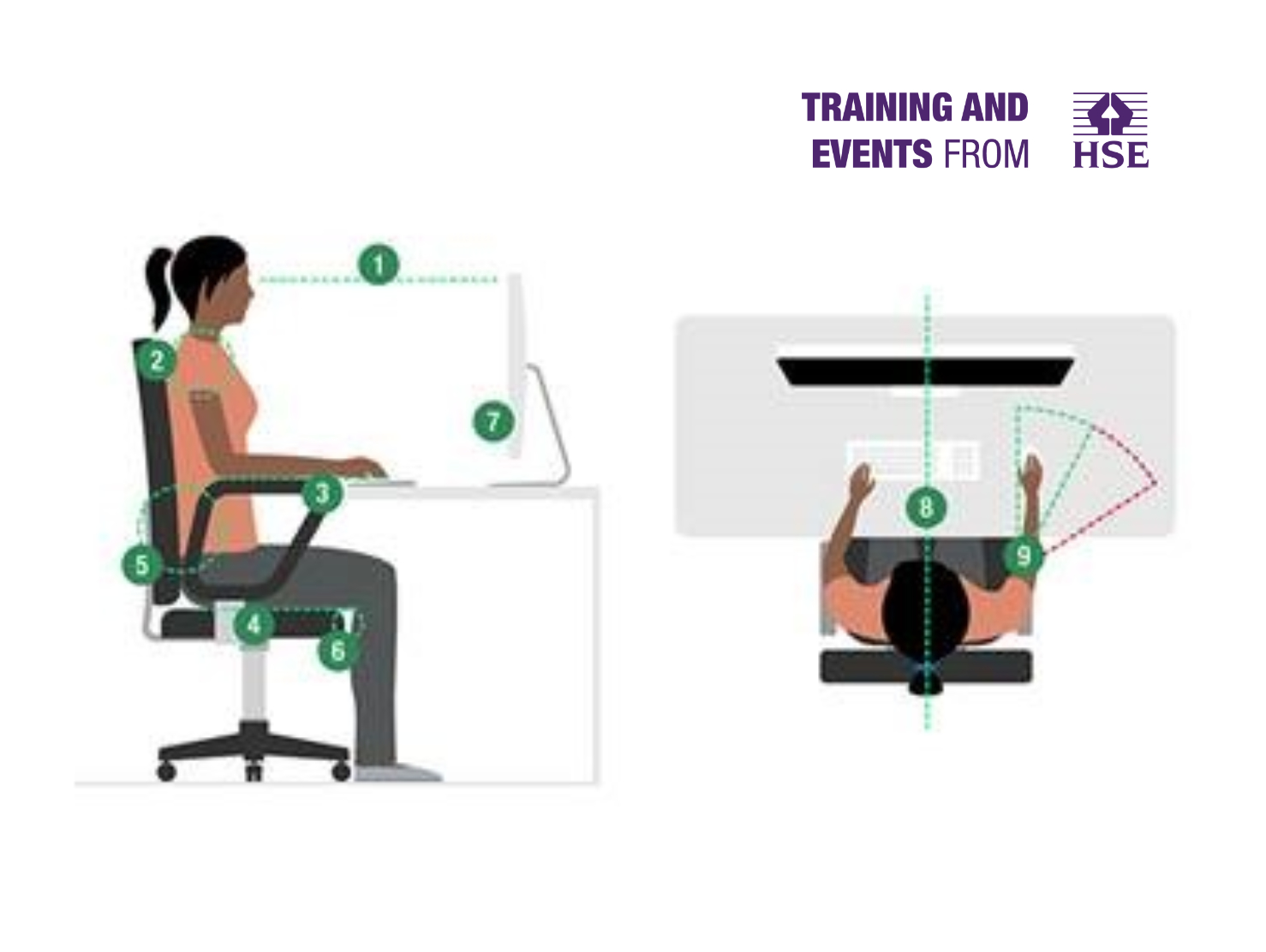 TRAINING AND EVENTS FROM

HSE

1
2
7
3
5
4
6

8
9